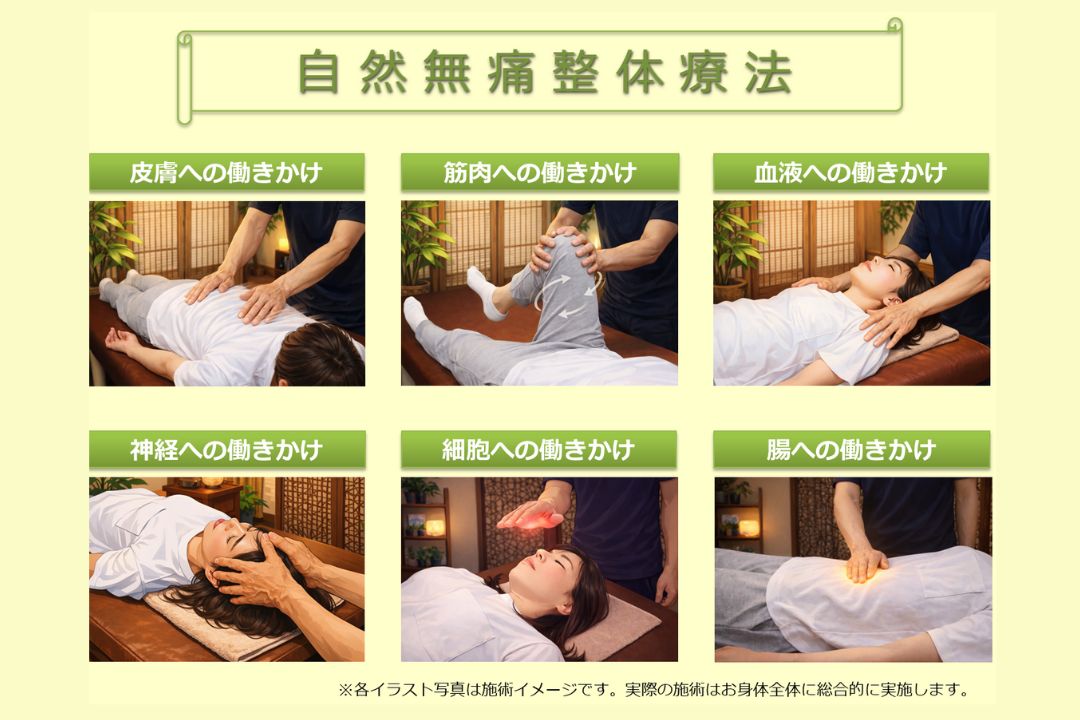 自然無痛整体療法

皮膚への働きかけ

筋肉への働きかけ

血液への働きかけ

神経への働きかけ

細胞への働きかけ

腸への働きかけ

※各イラスト写真は施術イメージです。実際の施術はお身体全体に総合的に実施します。